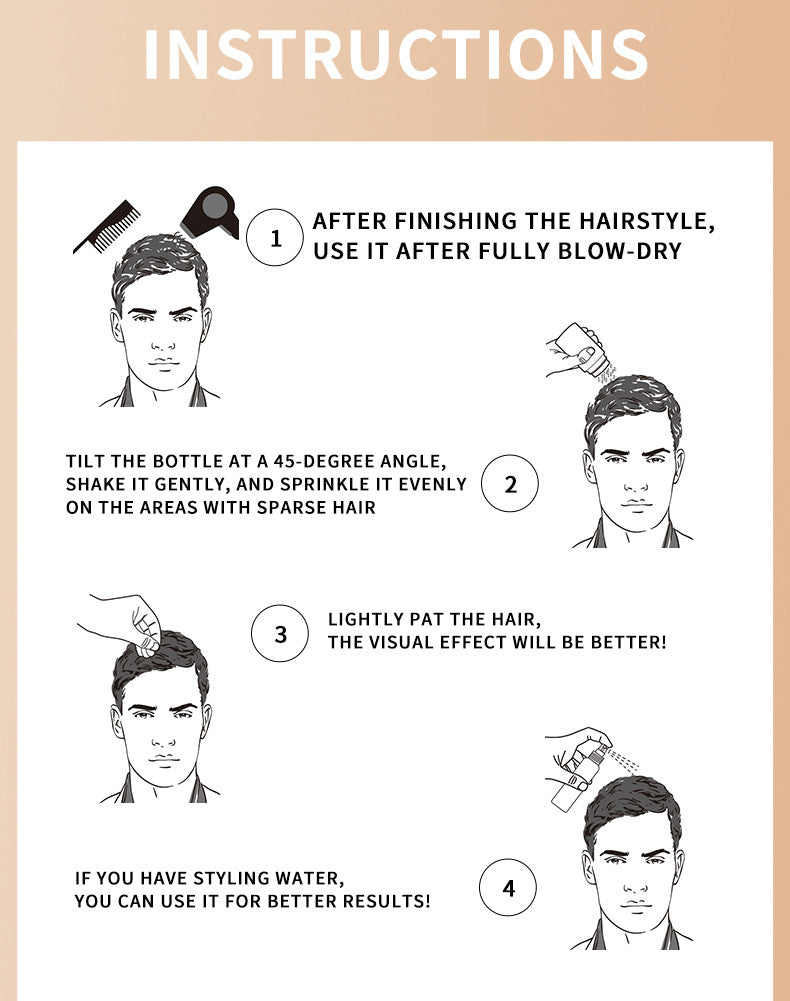 INSTRUCTIONS

1 AFTER FINISHING THE HAIRSTYLE, USE IT AFTER FULLY BLOW-DRY

TILT THE BOTTLE AT A 45-DEGREE ANGLE, SHAKE IT GENTLY, AND SPRINKLE IT EVENLY ON THE AREAS WITH SPARSE HAIR 2

3 LIGHTLY PAT THE HAIR, THE VISUAL EFFECT WILL BE BETTER!

IF YOU HAVE STYLING WATER, YOU CAN USE IT FOR BETTER RESULTS! 4