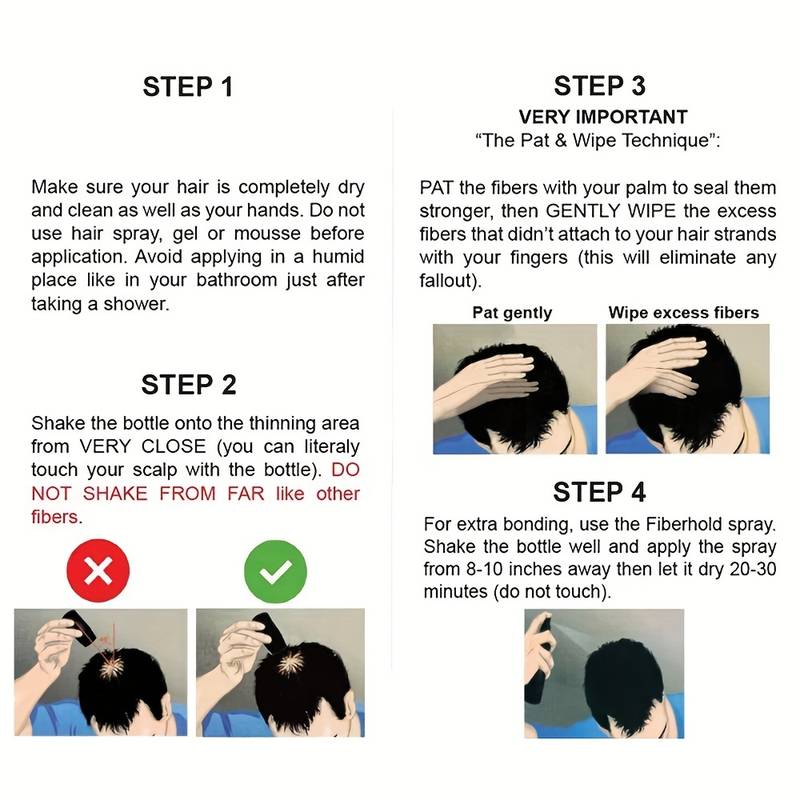 STEP 1

Make sure your hair is completely dry and clean as well as your hands. Do not use hair spray, gel or mousse before application. Avoid applying in a humid place like in your bathroom just after taking a shower.

STEP 2

Shake the bottle onto the thinning area from VERY CLOSE (you can literaly touch your scalp with the bottle). DO NOT SHAKE FROM FAR like other fibers.

STEP 3
VERY IMPORTANT
"The Pat & Wipe Technique":

PAT the fibers with your palm to seal them stronger, then GENTLY WIPE the excess fibers that didn't attach to your hair strands with your fingers (this will eliminate any fallout).

Pat gently

Wipe excess fibers

STEP 4

For extra bonding, use the Fiberhold spray. Shake the bottle well and apply the spray from 8-10 inches away then let it dry 20-30 minutes (do not touch).